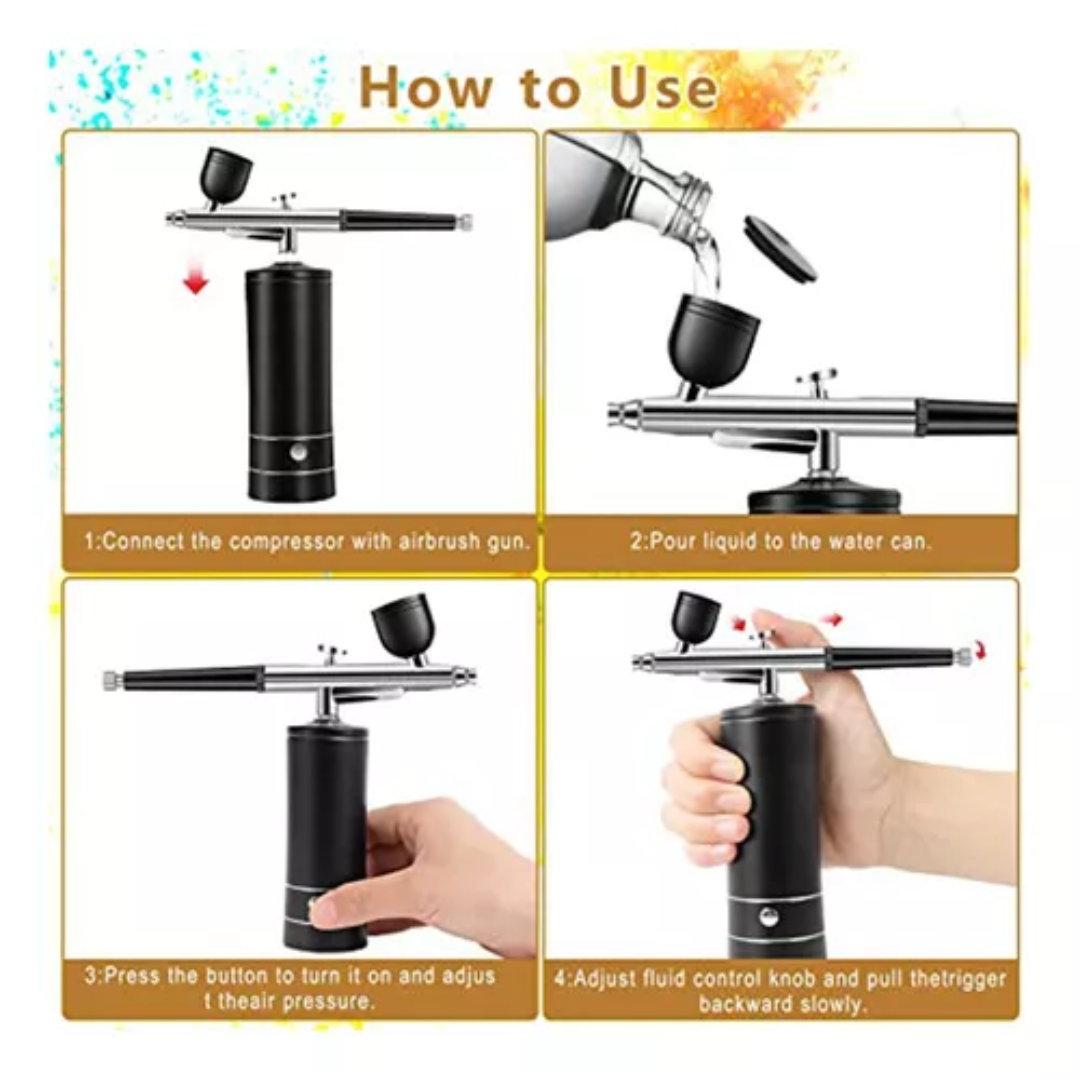 How to Use

1:Connect the compressor with airbrush gun.

2:Pour liquid to the water can.

3:Press the button to turn it on and adjus t theair pressure.

4:Adjust fluid control knob and pull thetrigger backward slowly.